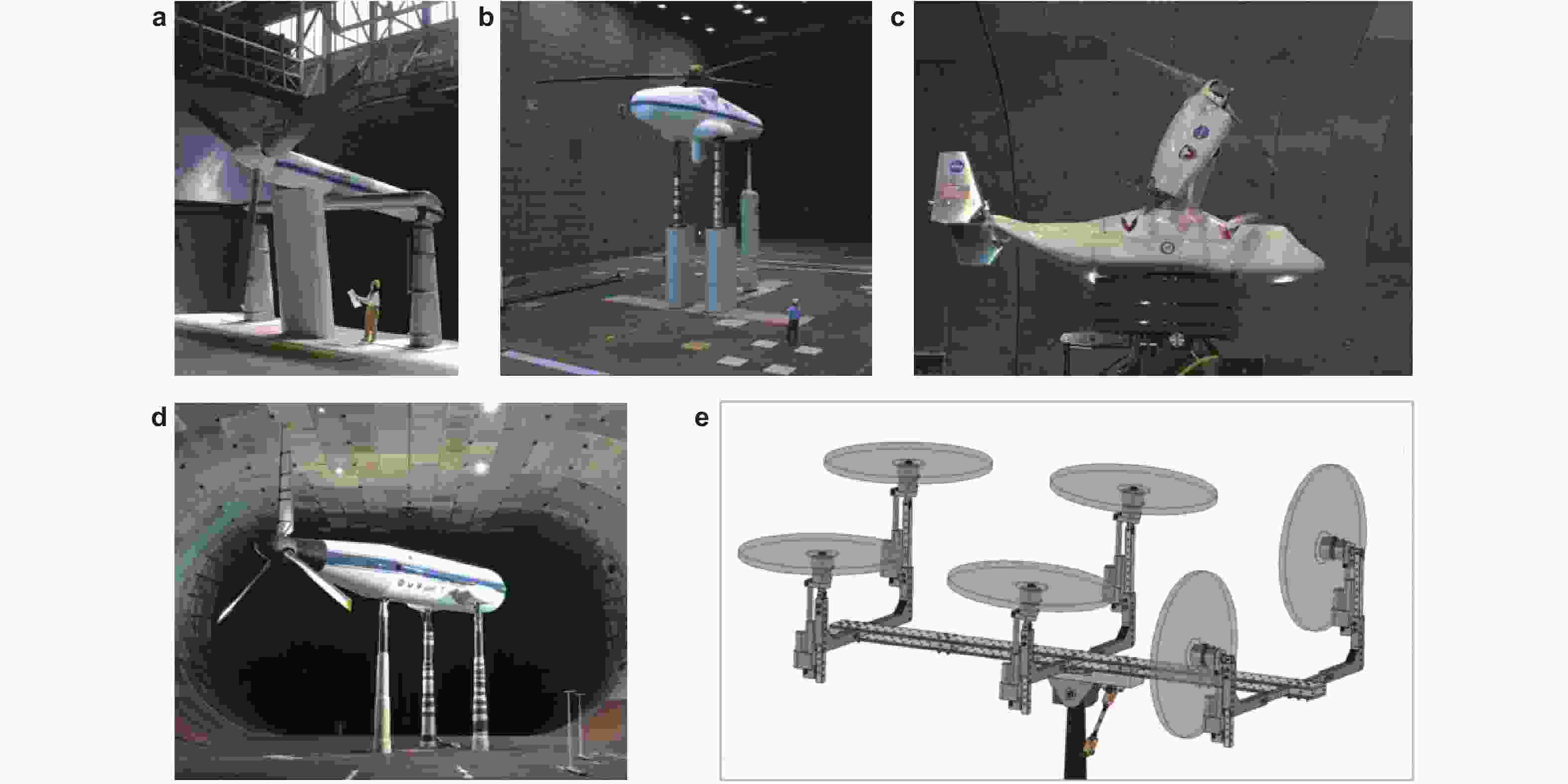 a
b
c
d
e