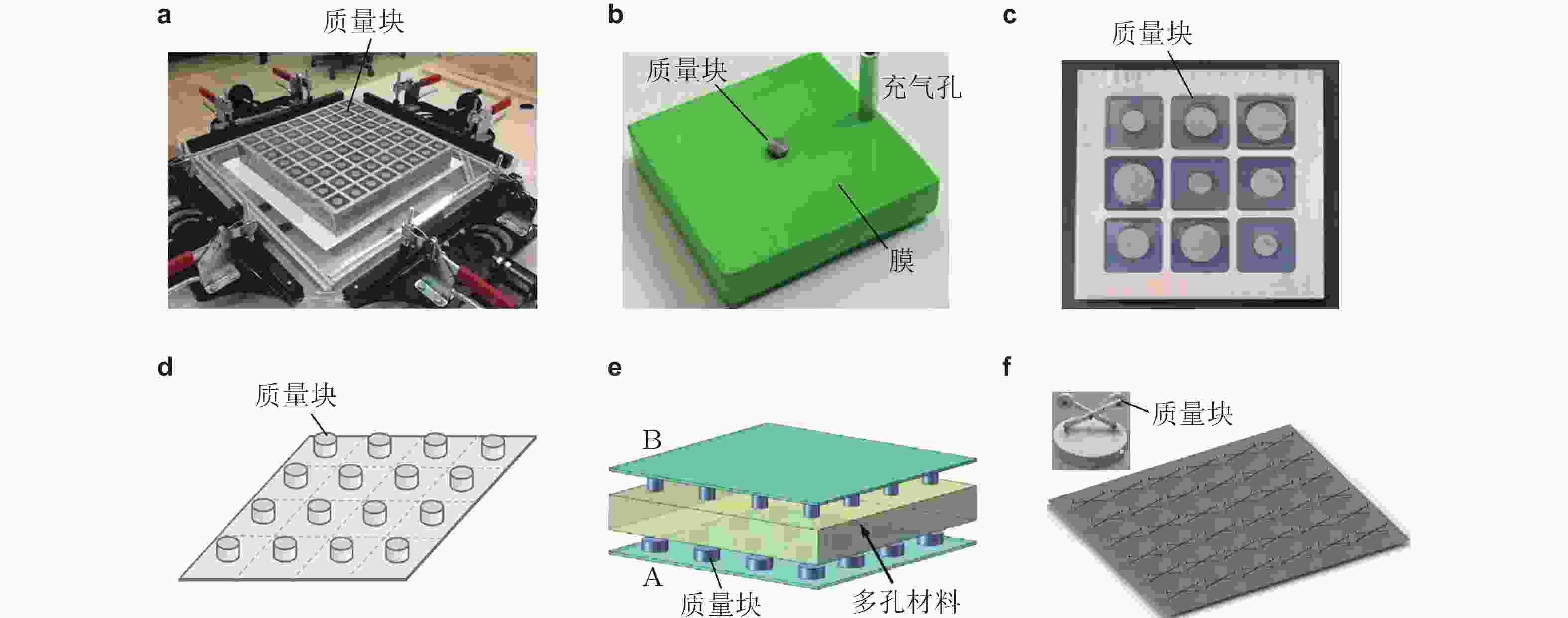 a
质量块

b
质量块
充气孔
膜

c
质量块

d
质量块

e
B
A
质量块
多孔材料

f
质量块