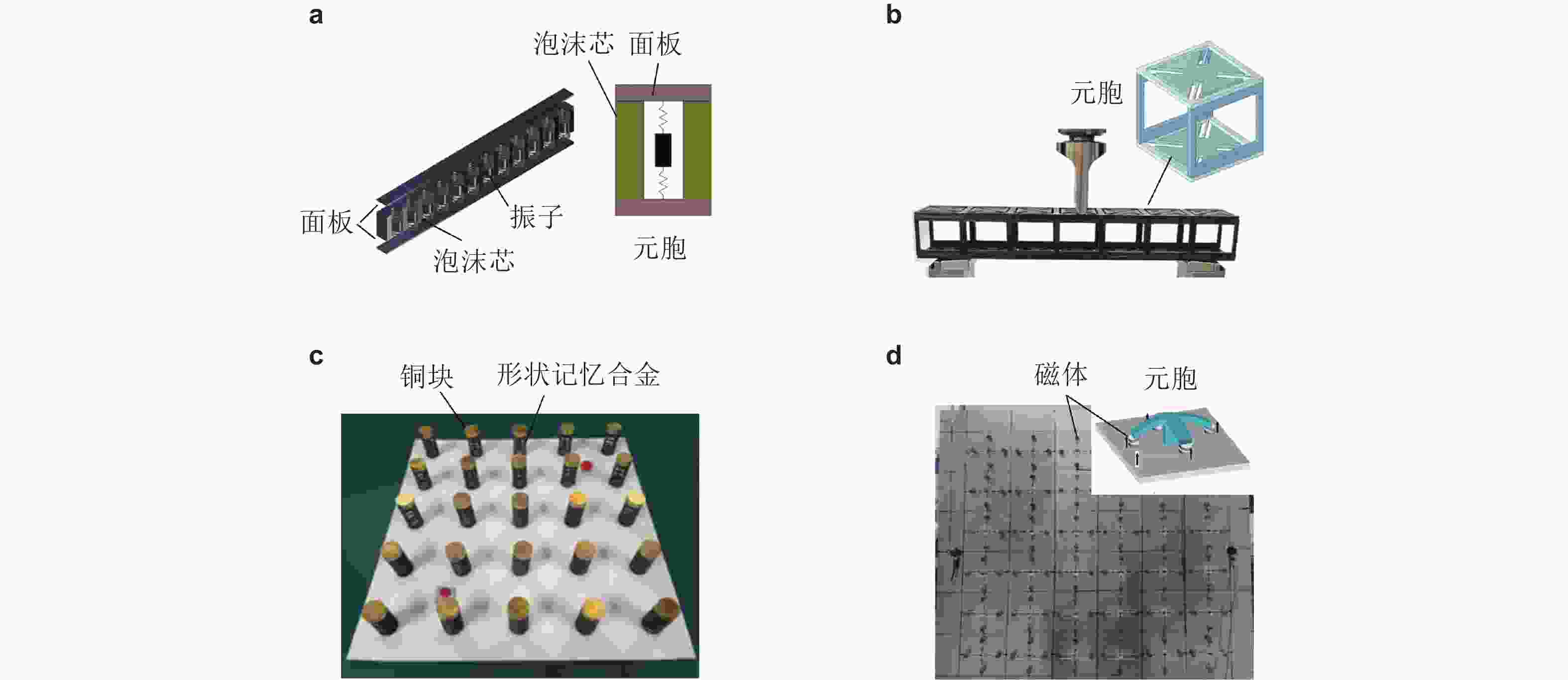 a

泡沫芯 面板

面板

振子

泡沫芯

元胞

b

元胞

c

铜块 形状记忆合金

d

磁体 元胞