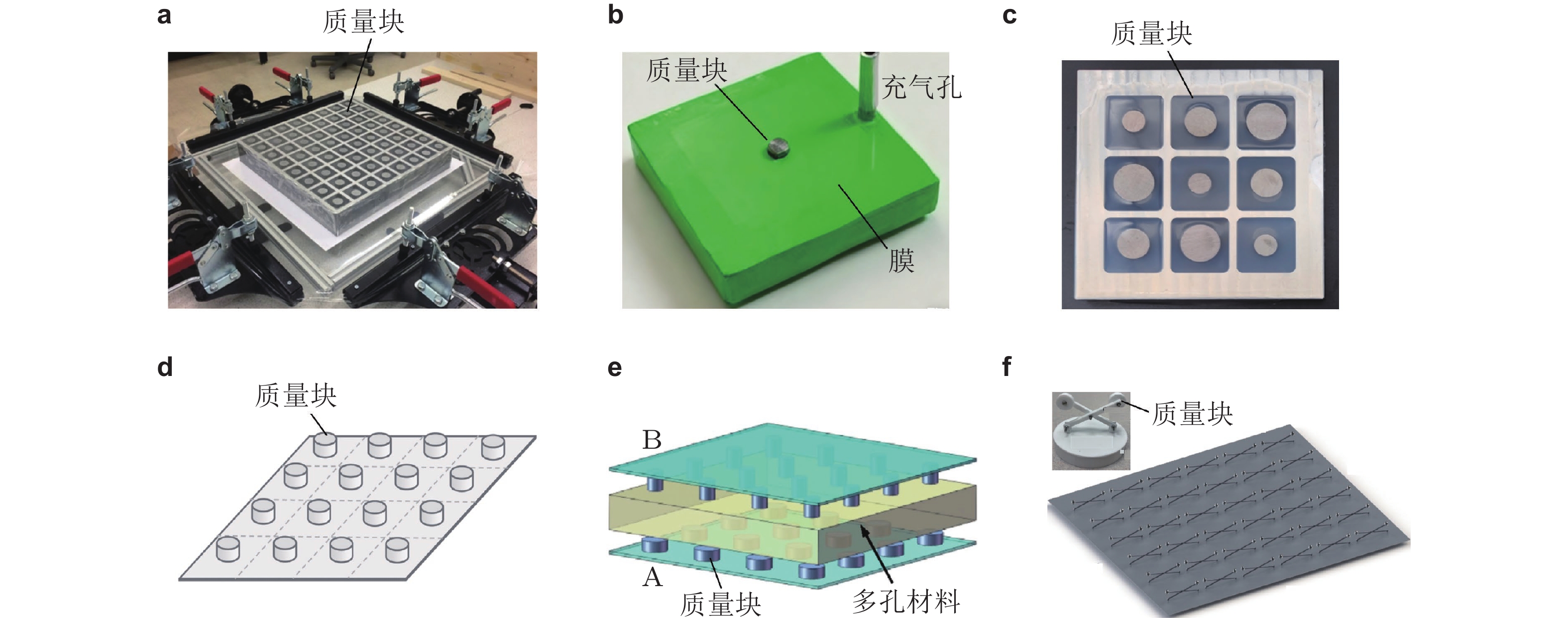 a
质量块

b
质量块
充气孔
膜

c
质量块

d
质量块

e
B
A
质量块
多孔材料

f
质量块