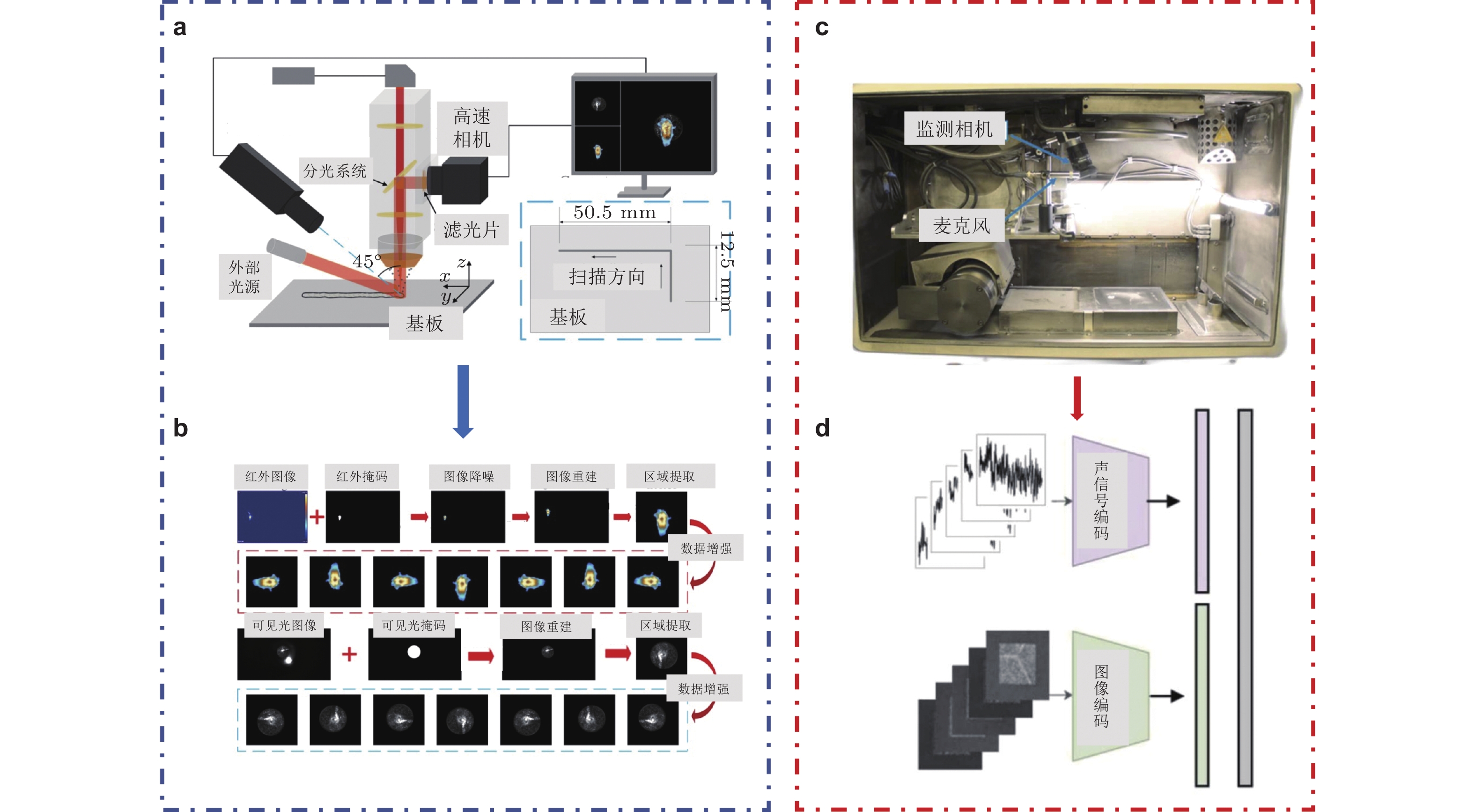 a

高速相机

分光系统

滤光片

外部光源

45°

$z$
$x$
$y$

基板

50.5 mm

12.5 mm

扫描方向

基板

b

红外图像

红外掩码

图像降噪

图像重建

区域提取

数据增强

可见光图像

可见光掩码

图像重建

区域提取

数据增强

c

监测相机

麦克风

d

声信号编码

图像编码